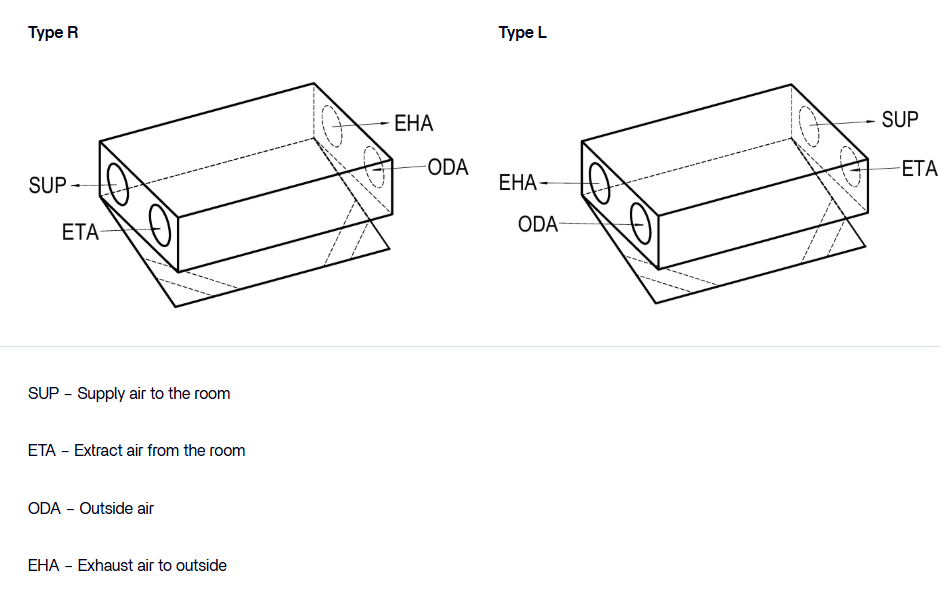 Type R

EHA
ODA
SUP
ETA

Type L

SUP
ETA
EHA
ODA

SUP – Supply air to the room

ETA – Extract air from the room

ODA – Outside air

EHA – Exhaust air to outside