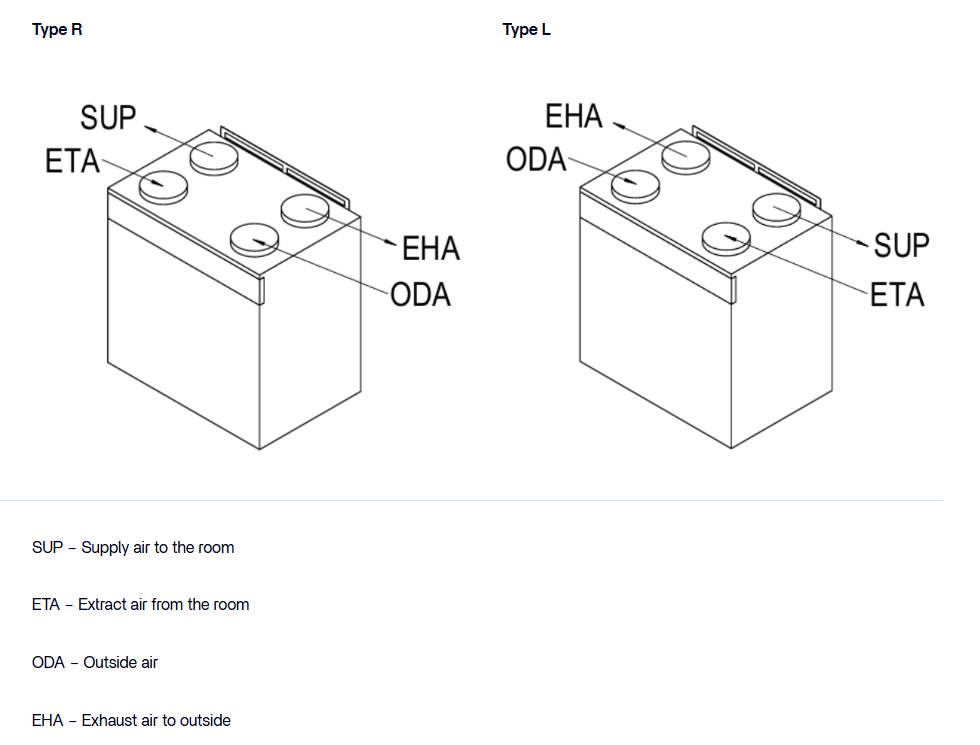 Type R

SUP
ETA
EHA
ODA

Type L

EHA
ODA
SUP
ETA

SUP – Supply air to the room

ETA – Extract air from the room

ODA – Outside air

EHA – Exhaust air to outside