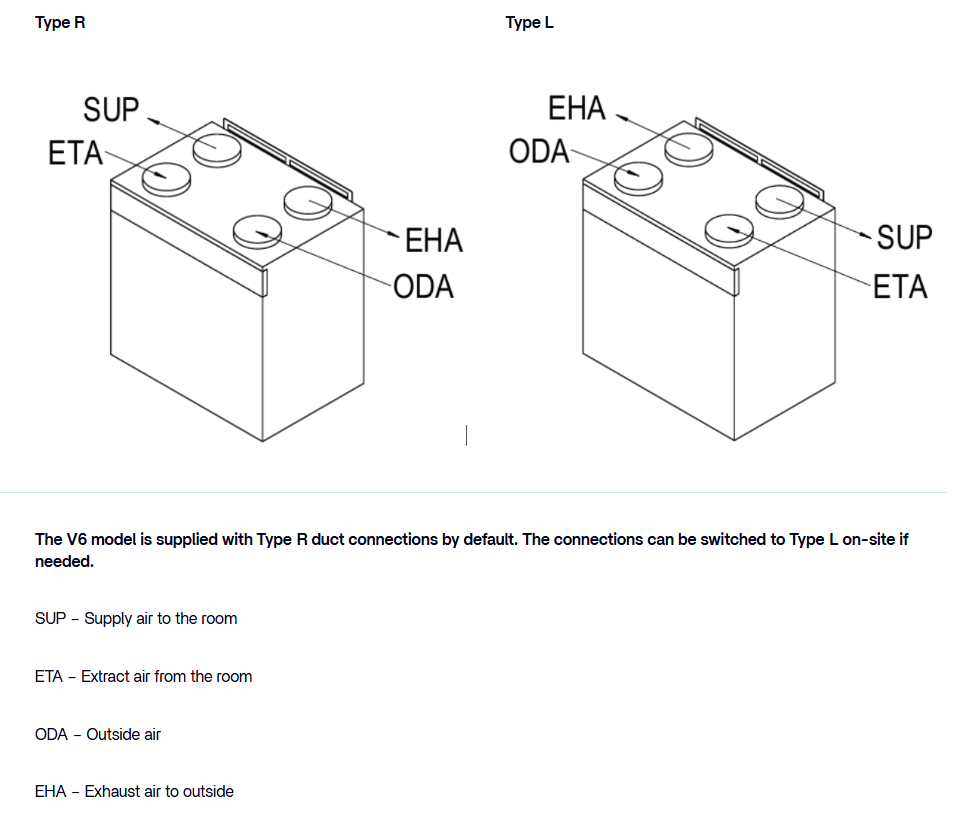 Type R

SUP
ETA
EHA
ODA

Type L

EHA
ODA
SUP
ETA

The V6 model is supplied with Type R duct connections by default. The connections can be switched to Type L on-site if needed.

SUP – Supply air to the room

ETA – Extract air from the room

ODA – Outside air

EHA – Exhaust air to outside