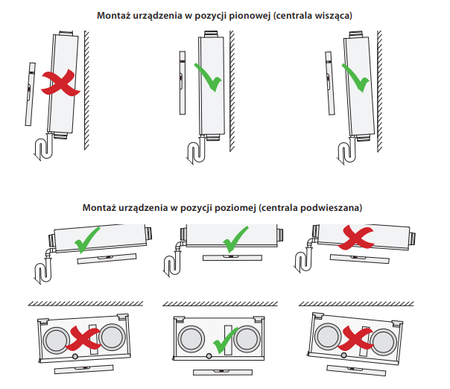 Montaż urządzenia w pozycji pionowej (centrala wisząca)

Montaż urządzenia w pozycji poziomej (centrala podwieszana)