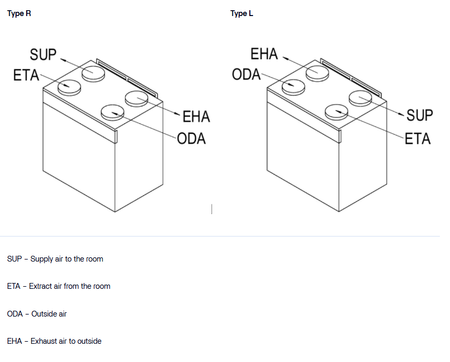 Type R

SUP
ETA
EHA
ODA

Type L

EHA
ODA
SUP
ETA

SUP – Supply air to the room

ETA – Extract air from the room

ODA – Outside air

EHA – Exhaust air to outside