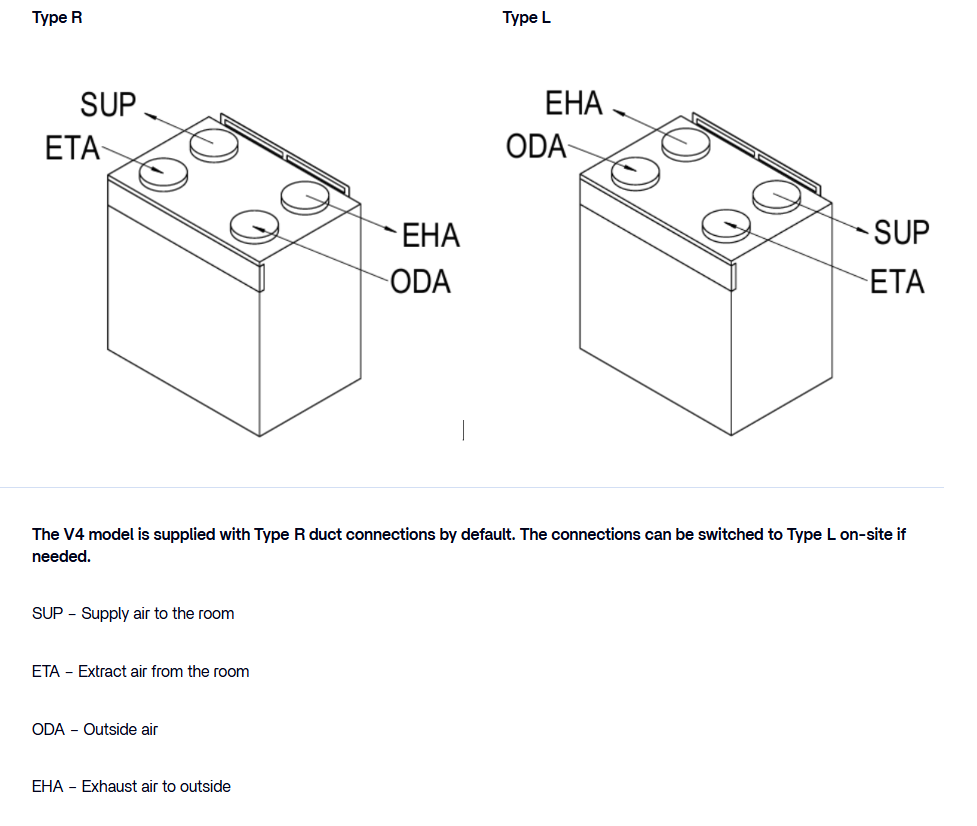 Type R

SUP
ETA
EHA
ODA

Type L

EHA
ODA
SUP
ETA

The V4 model is supplied with Type R duct connections by default. The connections can be switched to Type L on-site if needed.

SUP – Supply air to the room

ETA – Extract air from the room

ODA – Outside air

EHA – Exhaust air to outside