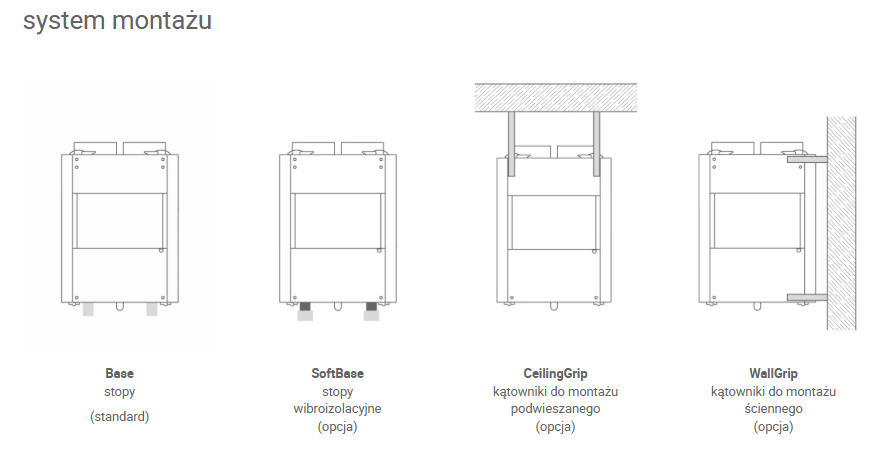 system montażu

Base
stopy
(standard)

SoftBase
stopy
wibroizolacyjne
(opcja)

CeilingGrip
kątowniki do montażu
podwieszanego
(opcja)

WallGrip
kątowniki do montażu
ściennego
(opcja)